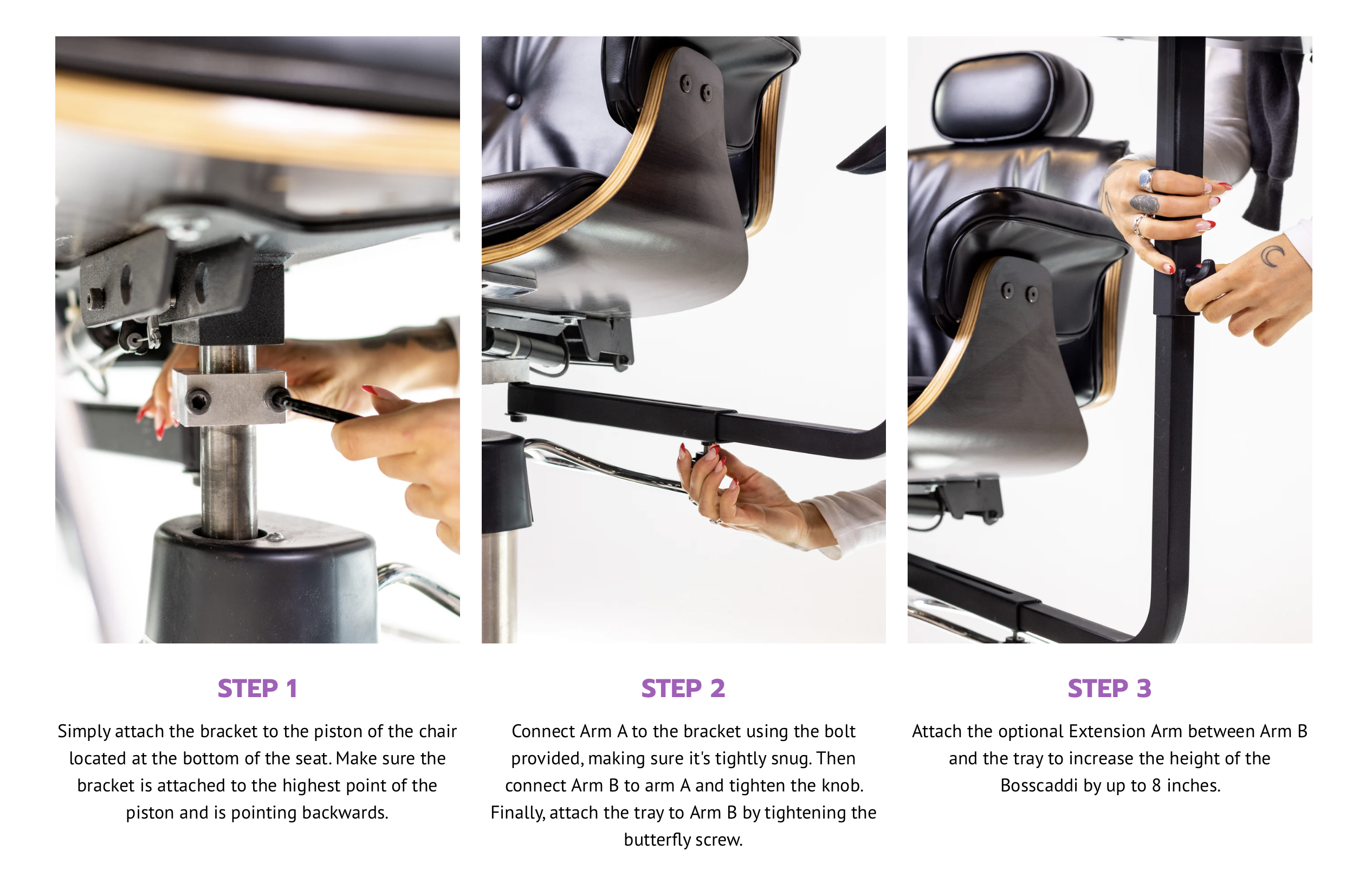 STEP 1

Simply attach the bracket to the piston of the chair located at the bottom of the seat. Make sure the bracket is attached to the highest point of the piston and is pointing backwards.

STEP 2

Connect Arm A to the bracket using the bolt provided, making sure it's tightly snug. Then connect Arm B to arm A and tighten the knob. Finally, attach the tray to Arm B by tightening the butterfly screw.

STEP 3

Attach the optional Extension Arm between Arm B and the tray to increase the height of the Bosscaddi by up to 8 inches.